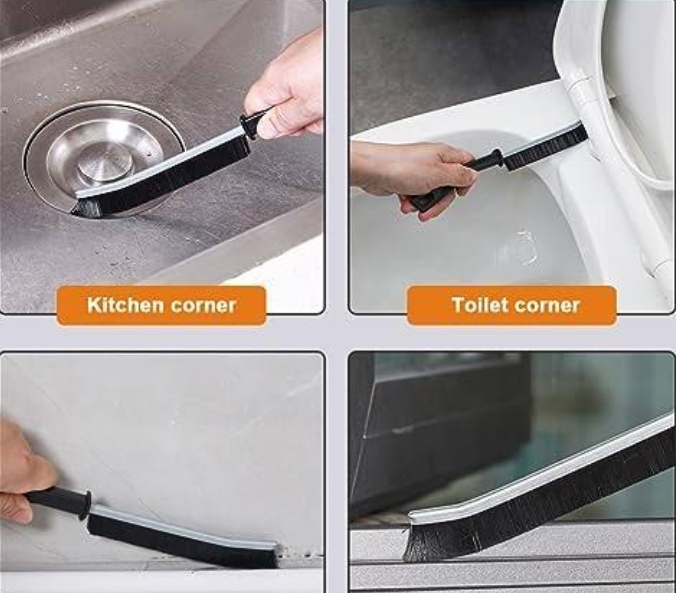 Kitchen corner

Toilet corner